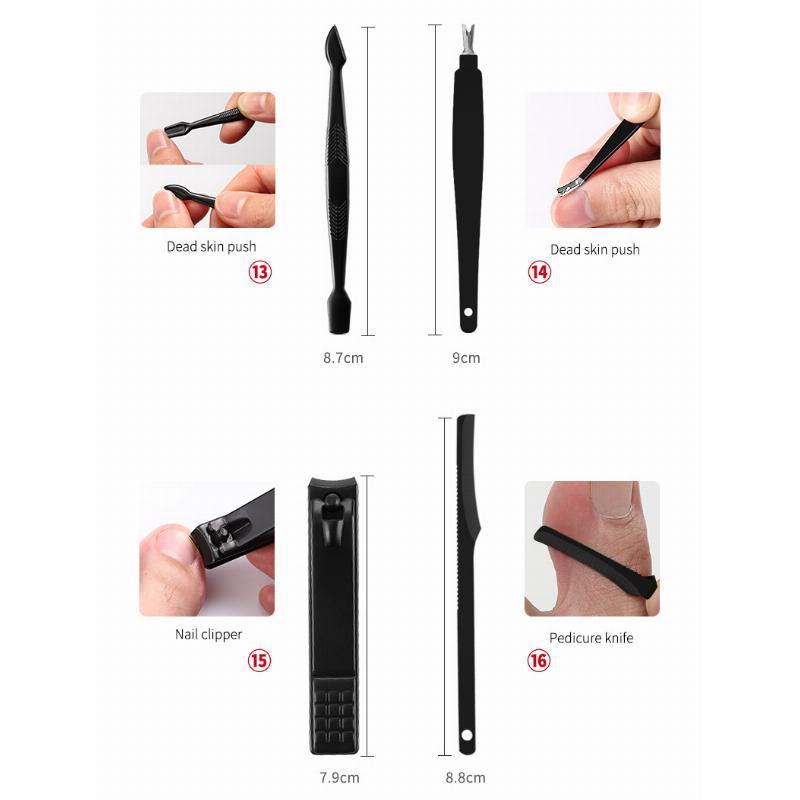 Dead skin push
13

8.7cm

9cm

Dead skin push
14

Nail clipper
15

7.9cm

8.8cm

Pedicure knife
16